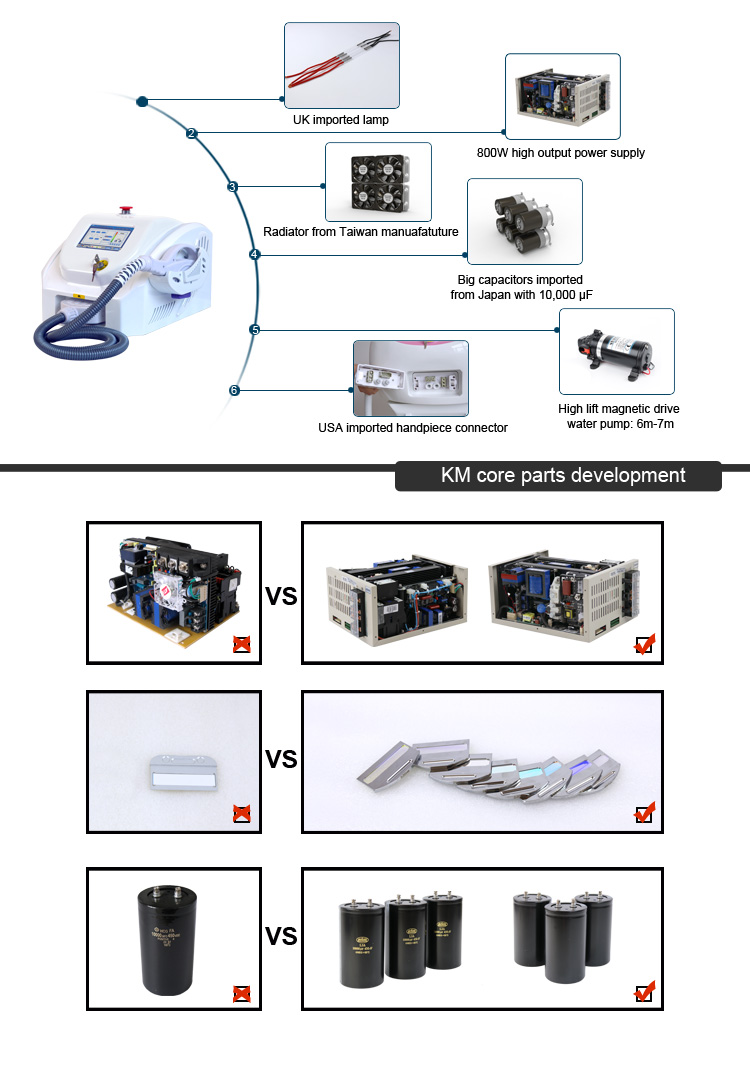 UK imported lamp

2

800W high output power supply

3

Radiator from Taiwan manuafatuture

4

Big capacitors imported from Japan with 10,000 μF

5

High lift magnetic drive water pump: 6m-7m

6

USA imported handpiece connector

KM core parts development

VS

VS

VS